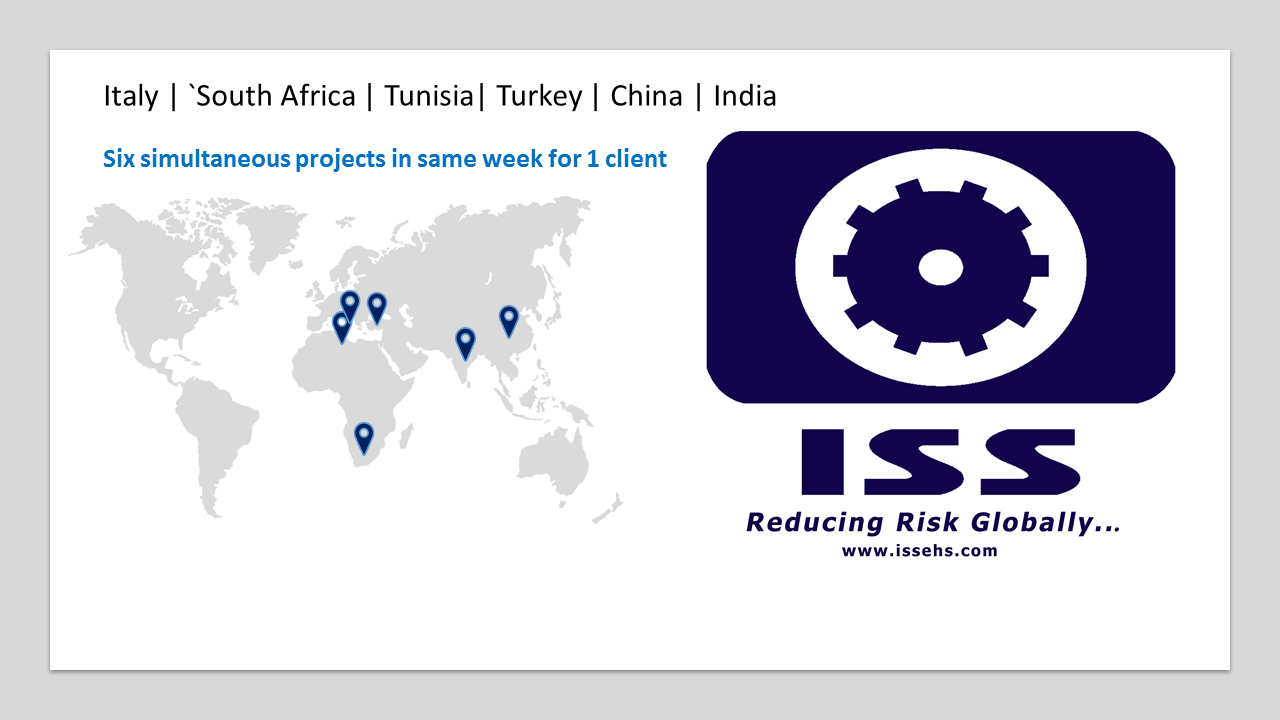 Italy | `South Africa | Tunisia| Turkey | China | India

Six simultaneous projects in same week for 1 client

ISS

Reducing Risk Globally...

www.issehs.com